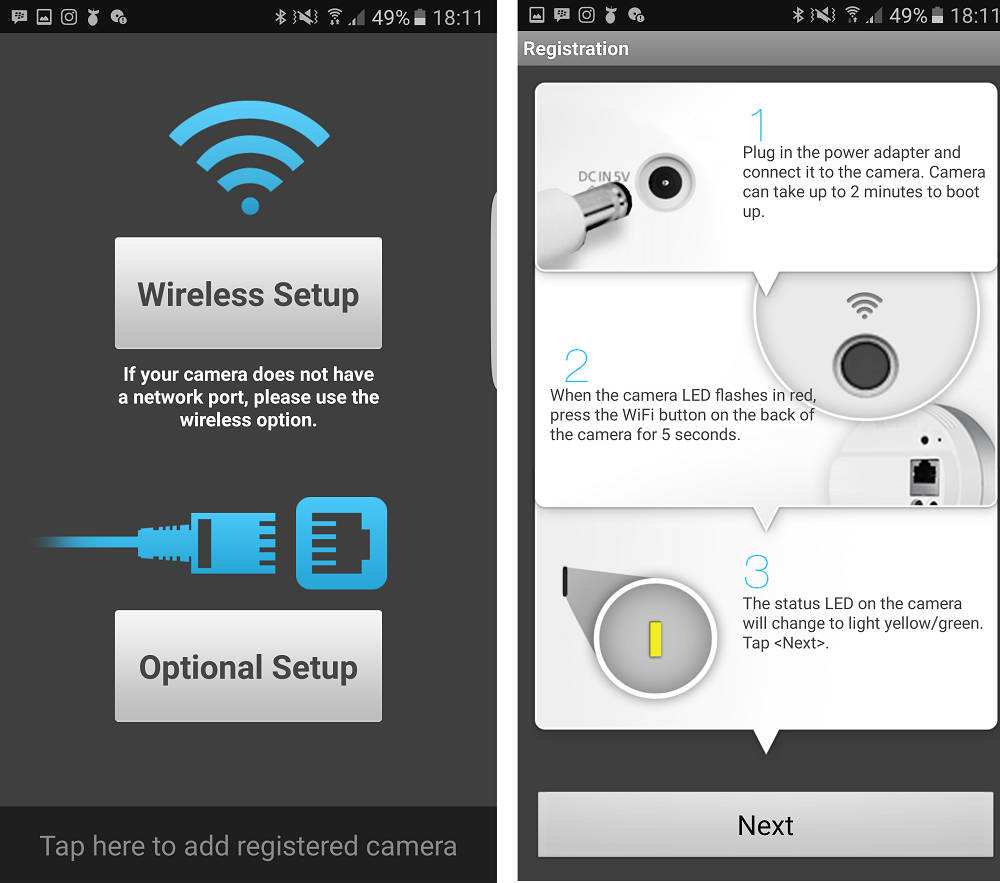 49% 18:11

Wireless Setup

If your camera does not have a network port, please use the wireless option.

Optional Setup

Tap here to add registered camera

49% 18:11

Registration

DC IN 5V

1
Plug in the power adapter and connect it to the camera. Camera can take up to 2 minutes to boot up.

2
When the camera LED flashes in red, press the WiFi button on the back of the camera for 5 seconds.

3
The status LED on the camera will change to light yellow/green. Tap <Next>.

Next